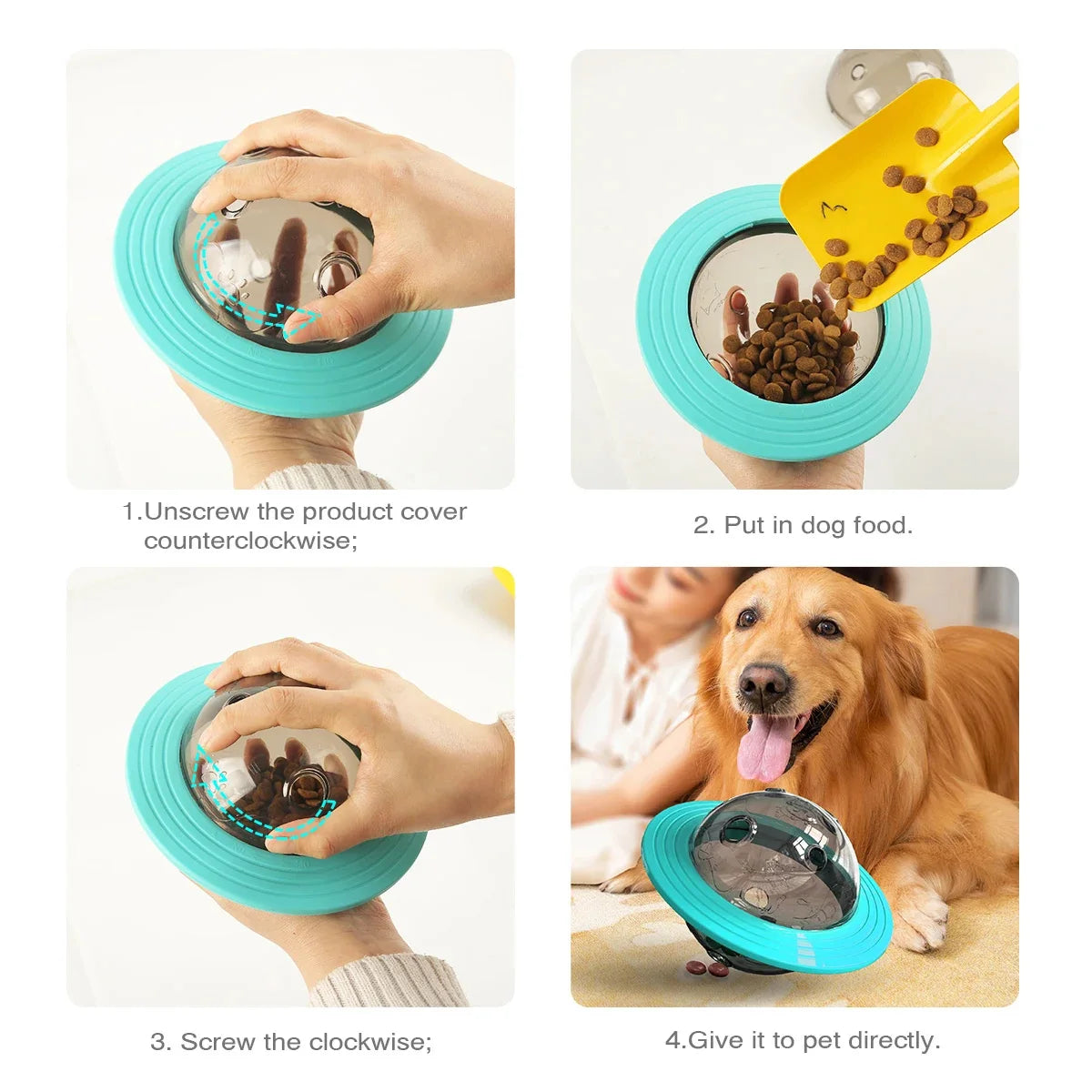 1.Unscrew the product cover counterclockwise;

2. Put in dog food.

3. Screw the clockwise;

4.Give it to pet directly.